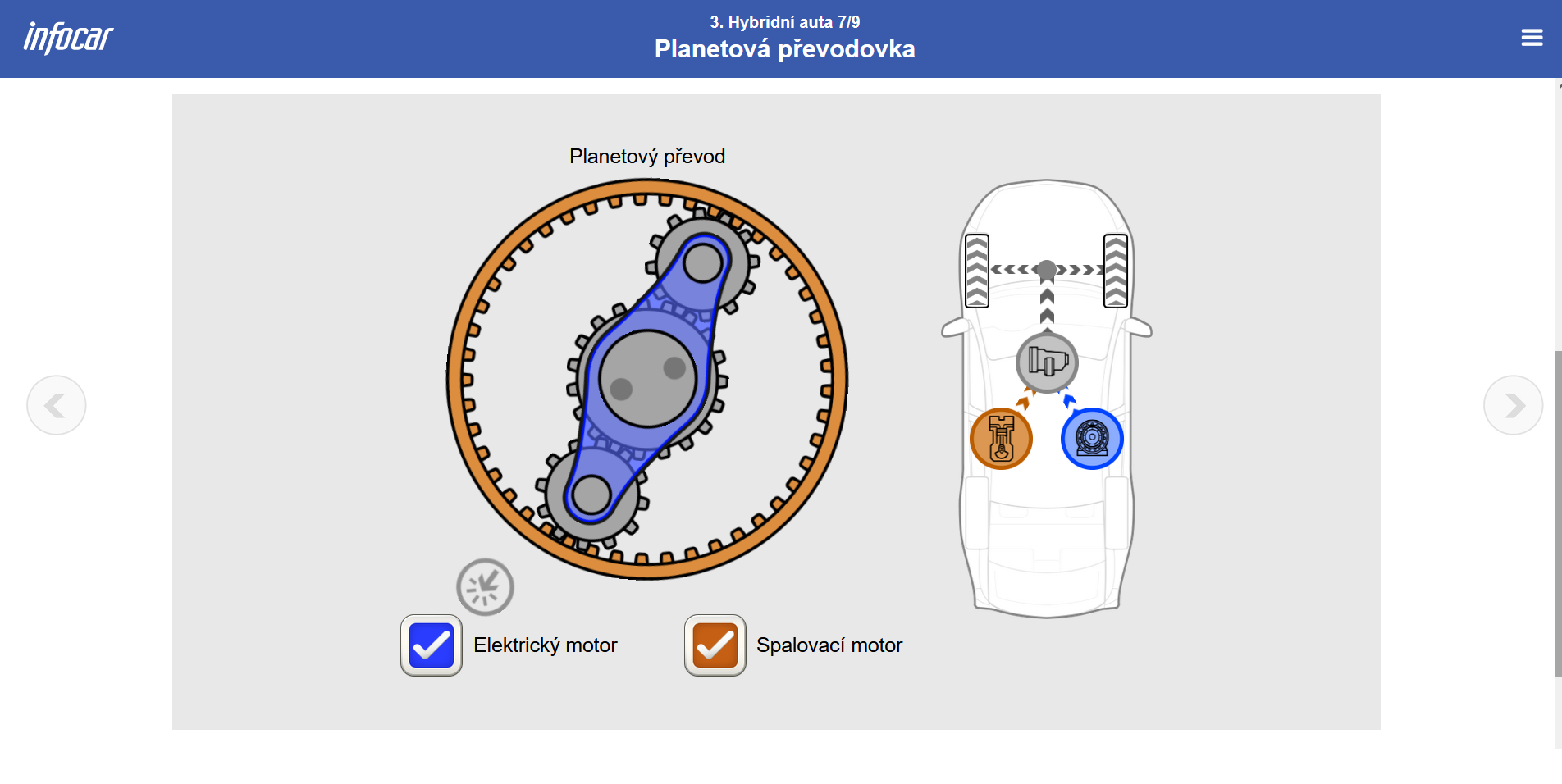 infocar

3. Hybridní auta 7/9
Planetová převodovka

Planetový převod

Elektrický motor

Spalovací motor